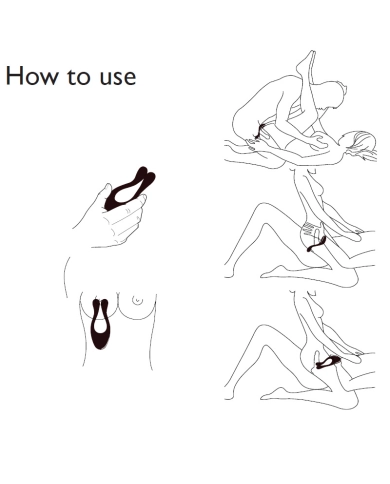 How to use