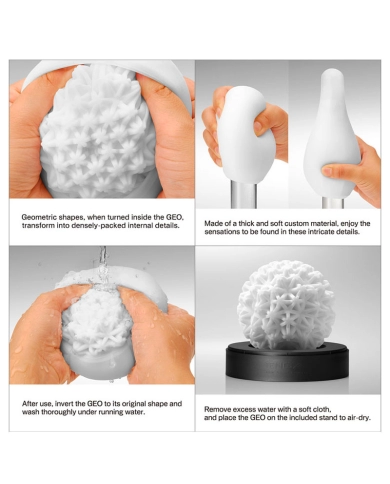 Geometric shapes, when turned inside the GEO, transform into densely-packed internal details.

Made of a thick and soft custom material, enjoy the sensations to be found in these intricate details.

After use, invert the GEO to its original shape and wash thoroughly under running water.

Remove excess water with a soft cloth, and place the GEO on the included stand to air-dry.