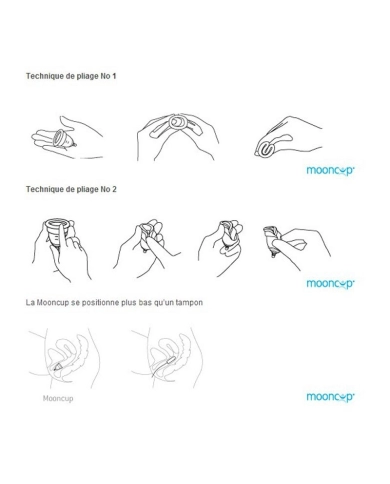 Technique de pliage No 1

mooncup

Technique de pliage No 2

mooncup

La Mooncup se positionne plus bas qu'un tampon

Mooncup

mooncup