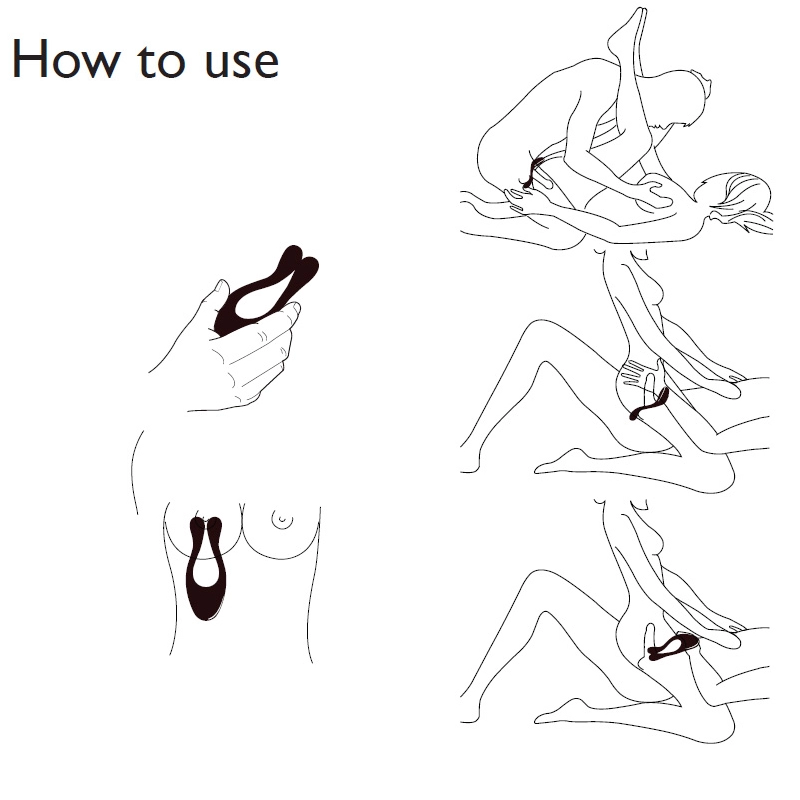 How to use