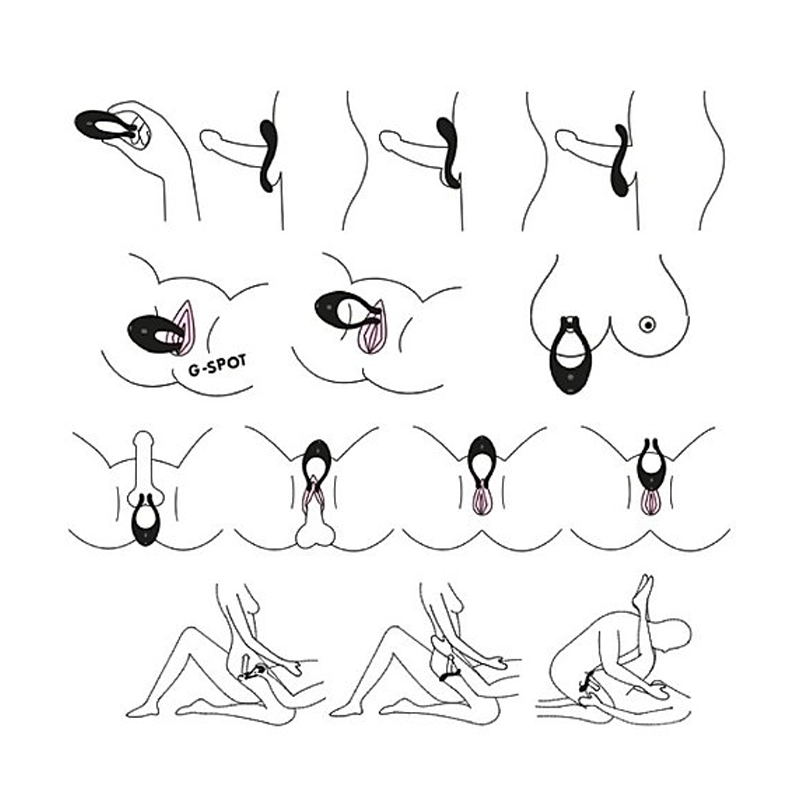 G-SPOT