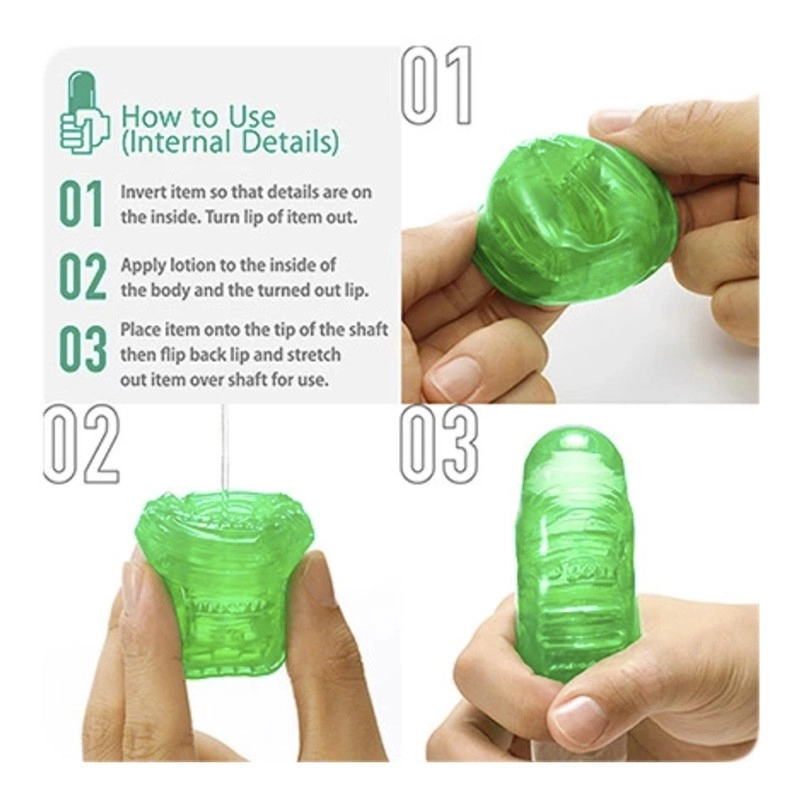 How to Use (Internal Details)

01 Invert item so that details are on the inside. Turn lip of item out.

02 Apply lotion to the inside of the body and the turned out lip.

03 Place item onto the tip of the shaft then flip back lip and stretch out item over shaft for use.

01

02

03